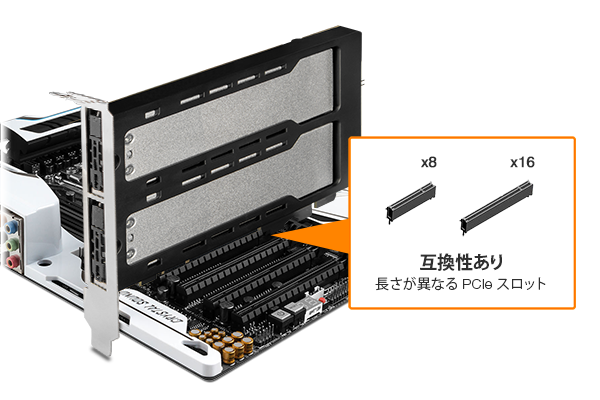 x8

x16

互換性あり

長さが異なる PCIe スロット