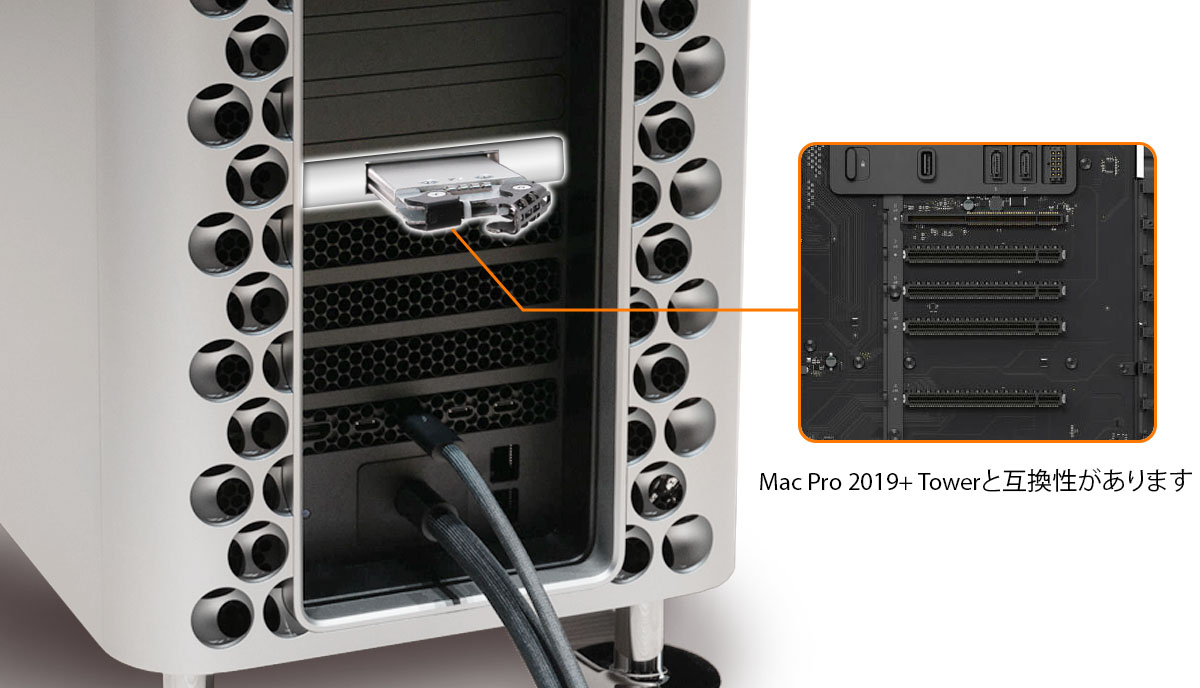 Mac Pro 2019+ Towerと互換性があります